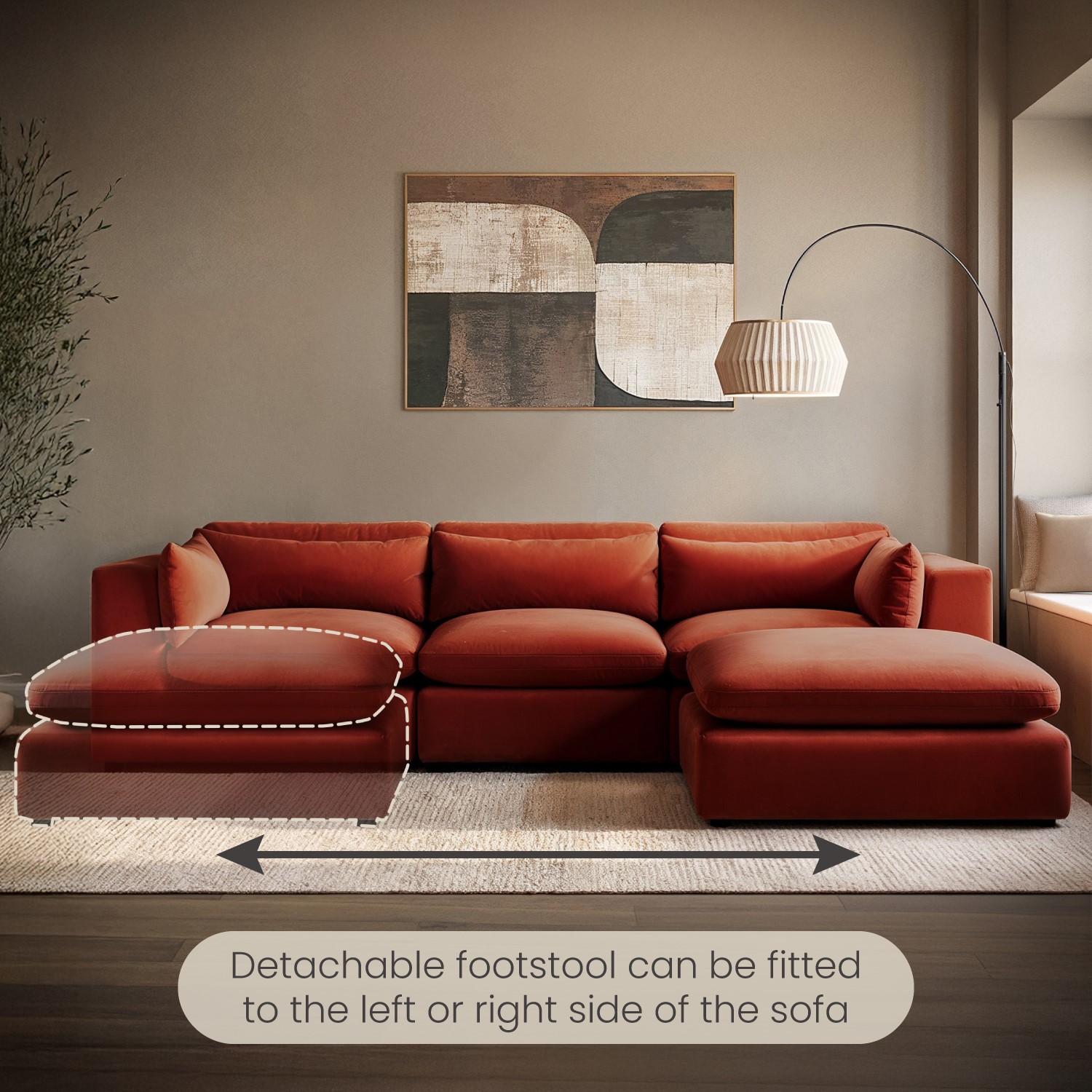 Detachable footstool can be fitted to the left or right side of the sofa