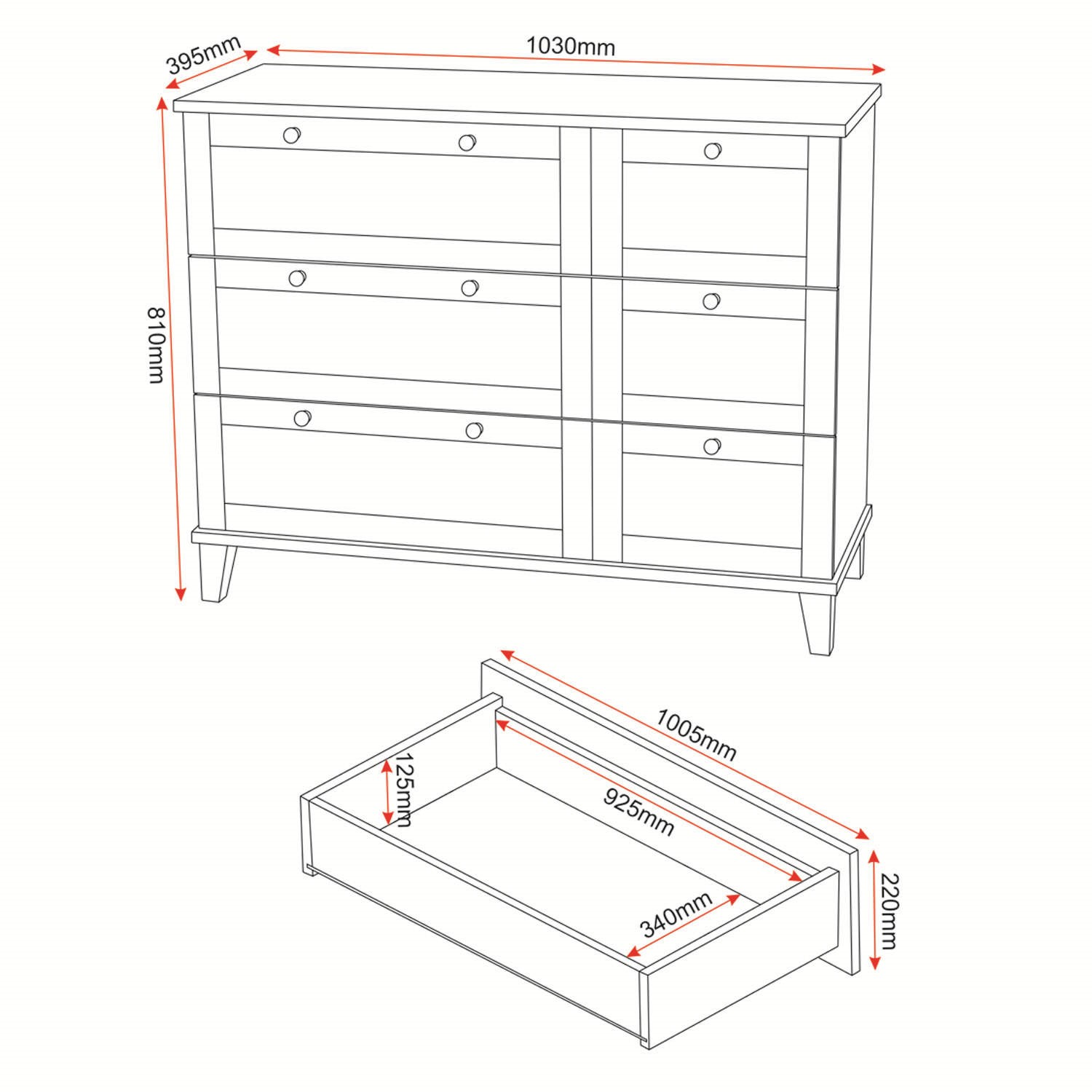 395mm
1030mm
810mm
1005mm
125mm
925mm
340mm
220mm