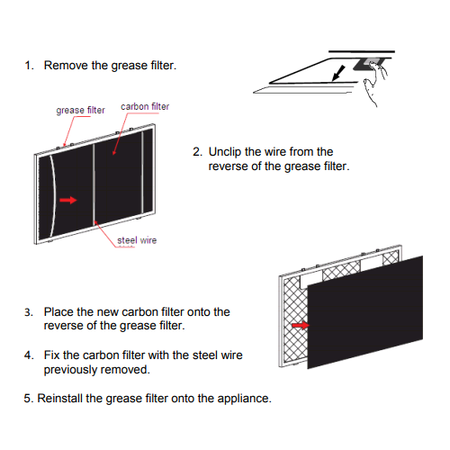 1. Remove the grease filter.

grease filter

carbon filter

steel wire

2. Unclip the wire from the reverse of the grease filter.

3. Place the new carbon filter onto the reverse of the grease filter.

4. Fix the carbon filter with the steel wire previously removed.

5. Reinstall the grease filter onto the appliance.