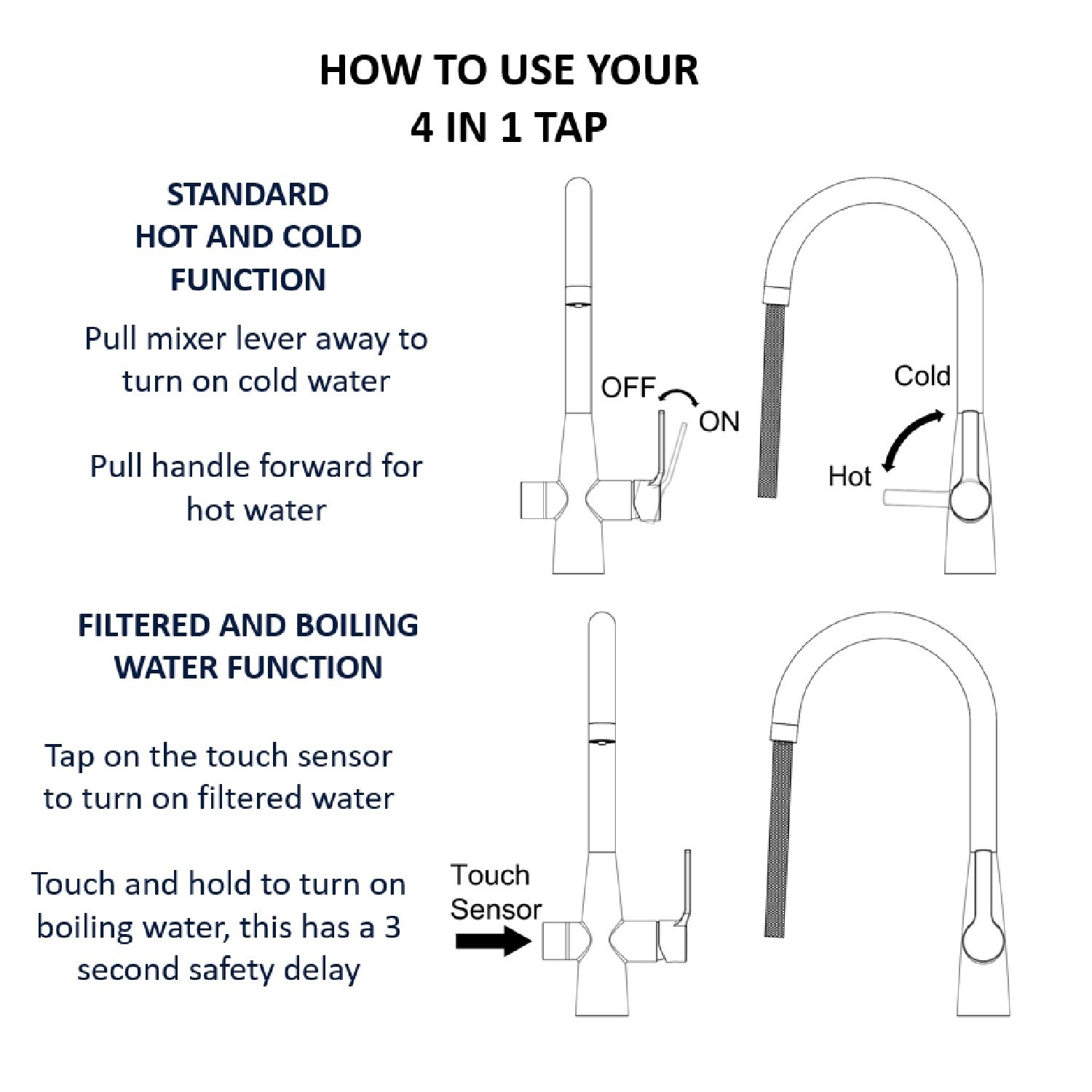 HOW TO USE YOUR
4 IN 1 TAP

STANDARD
HOT AND COLD
FUNCTION

Pull mixer lever away to turn on cold water

Pull handle forward for hot water

OFF
ON

Cold
Hot

FILTERED AND BOILING
WATER FUNCTION

Tap on the touch sensor to turn on filtered water

Touch and hold to turn on boiling water, this has a 3 second safety delay

Touch
Sensor