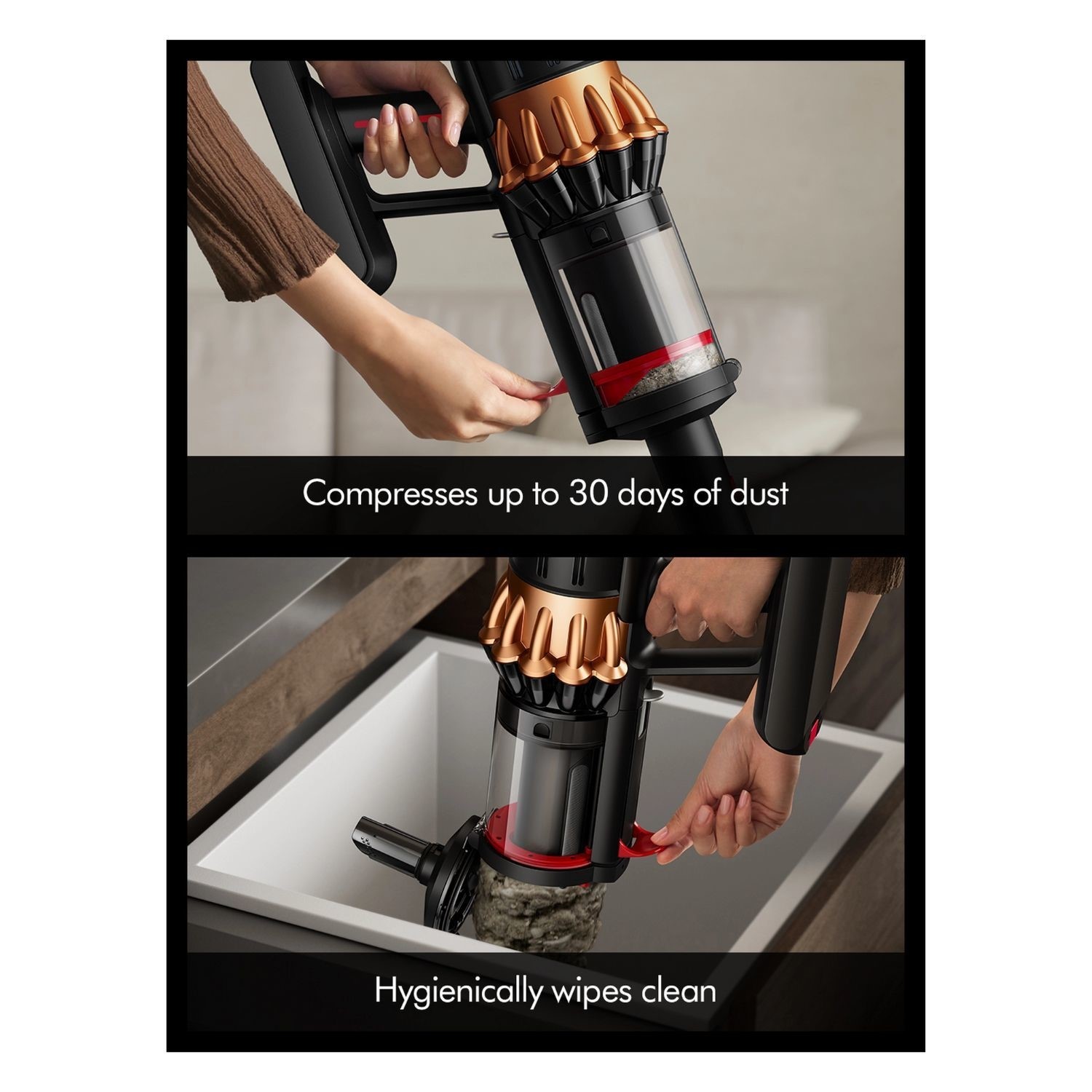 Compresses up to 30 days of dust

Hygienically wipes clean