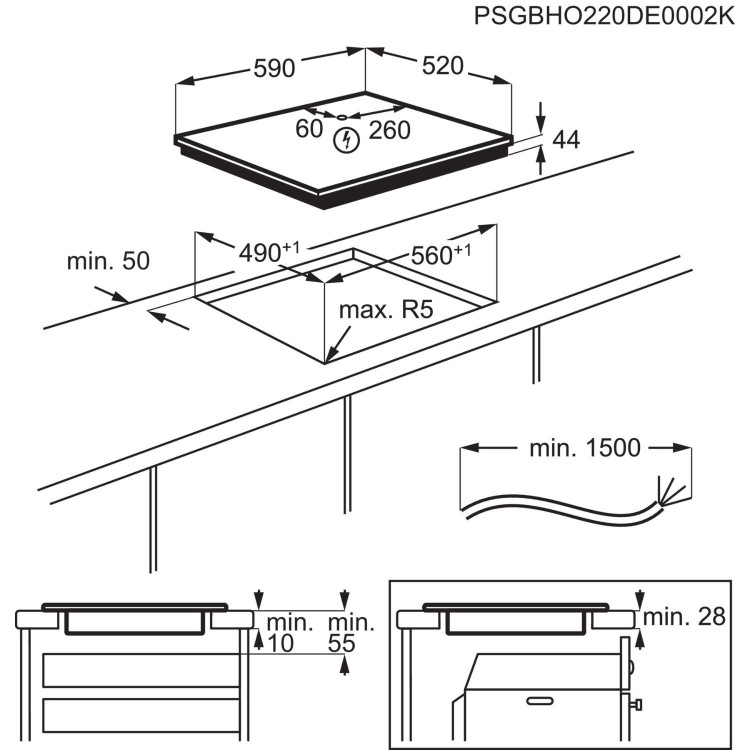 PSGBHO220DE0002K

590
520
60
260
44

min. 50
$490^{+1}$
$560^{+1}$
max. R5

min. 1500

min.
10
min.
55

min. 28