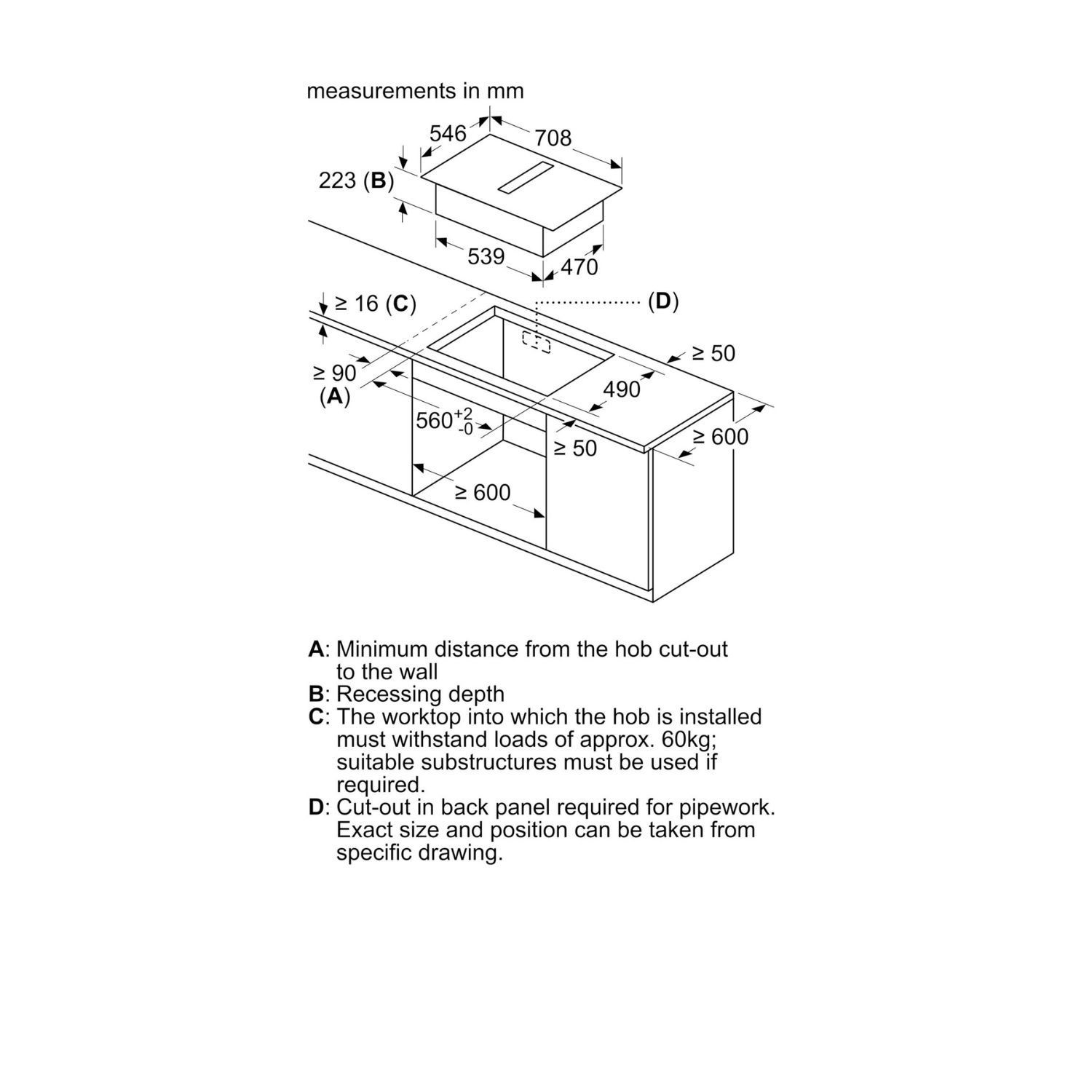 measurements in mm

546
708
223 (B)
539
470
≥ 16 (C)
(D)
≥ 50
≥ 90
(A)
490
$560^{+2}_{-0}$
≥ 50
≥ 600
≥ 600

A: Minimum distance from the hob cut-out to the wall
B: Recessing depth
C: The worktop into which the hob is installed must withstand loads of approx. 60kg; suitable substructures must be used if required.
D: Cut-out in back panel required for pipework. Exact size and position can be taken from specific drawing.