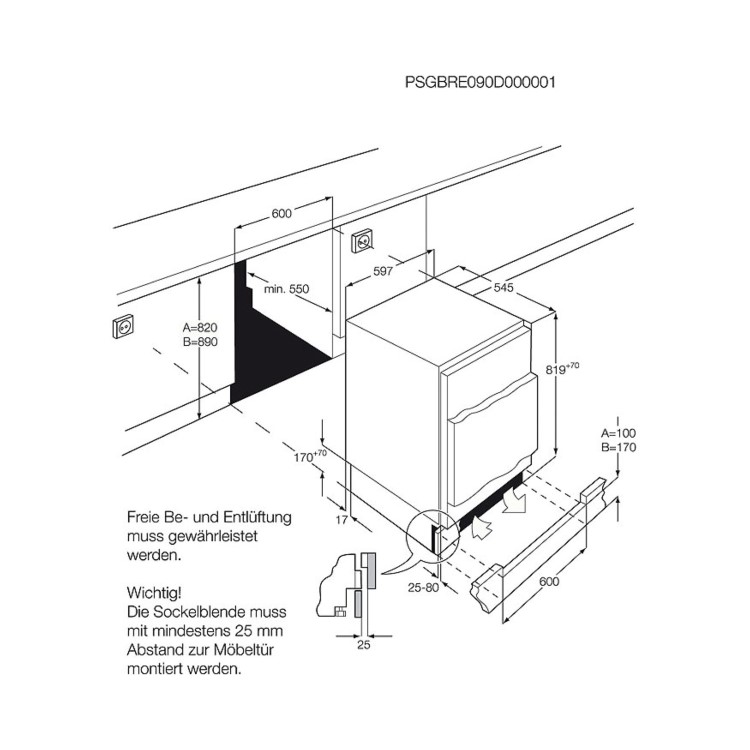 PSGBRE090D000001

600

min. 550

597

545

A=820
B=890

$819^{+70}$

A=100
B=170

$170^{+70}$

17

25-80

600

25

Freie Be- und Entlüftung muss gewährleistet werden.

Wichtig!
Die Sockelblende muss mit mindestens 25 mm Abstand zur Möbeltür montiert werden.