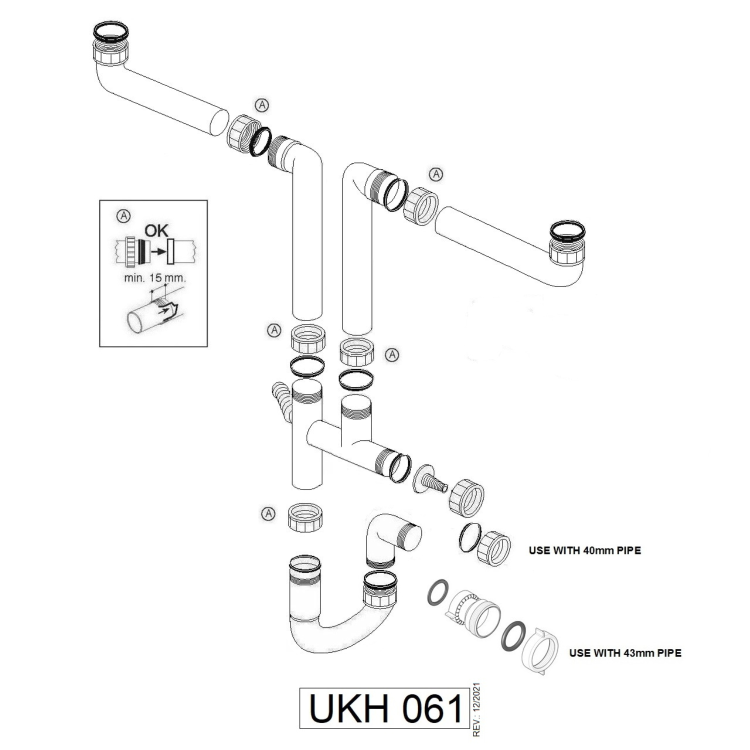 A

A

A

OK

min. 15 mm.

A

A

A

USE WITH 40mm PIPE

USE WITH 43mm PIPE

UKH 061

REV.: 12/2021