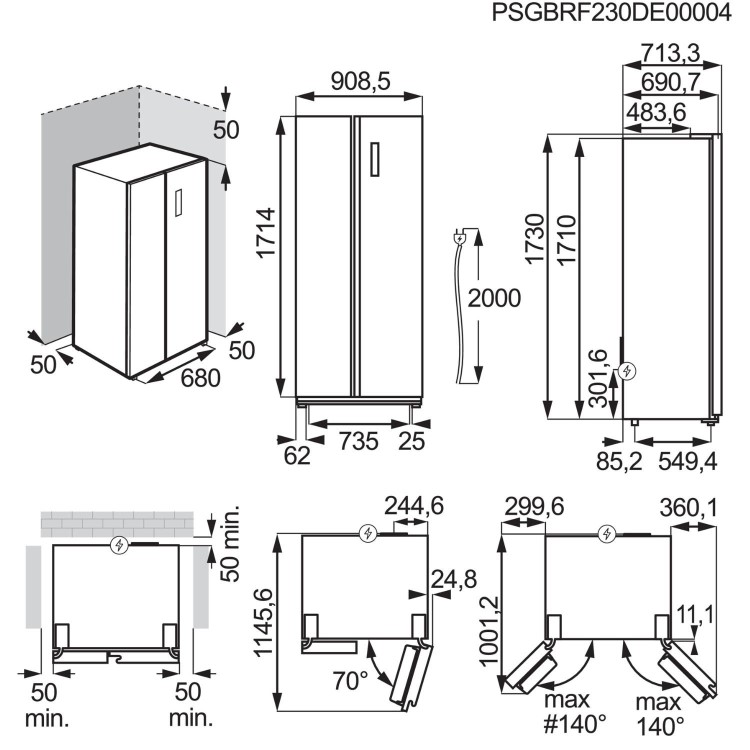 PSGBRF230DE00004

50
50
50
680

908,5
1714
62
735
25

2000

713,3
690,7
483,6
1730
1710
301,6
85,2
549,4

50 min.
50
min.
50
min.

244,6
24,8
1145,6
70°

299,6
360,1
1001,2
11,1
max
#140°
max
140°