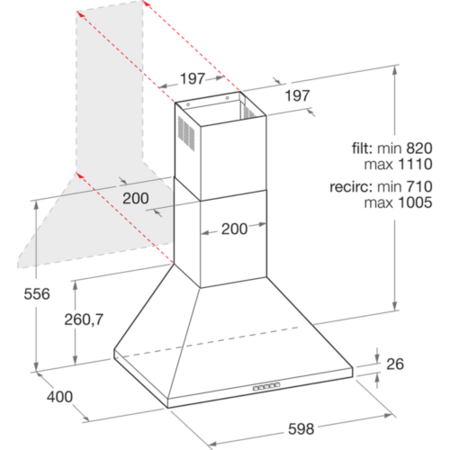 197

197

filt: min 820
max 1110

recirc: min 710
max 1005

200

200

556

260,7

26

400

598