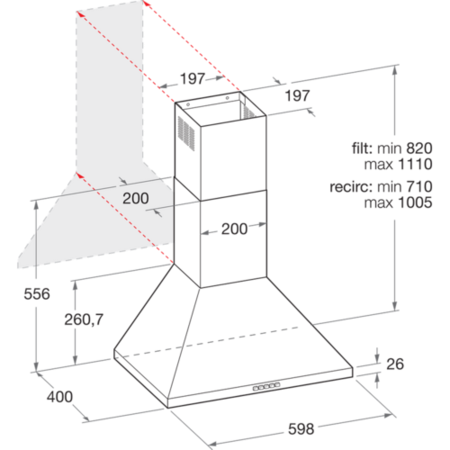 197
197
filt: min 820
max 1110
recirc: min 710
max 1005
200
200
556
260,7
26
400
598