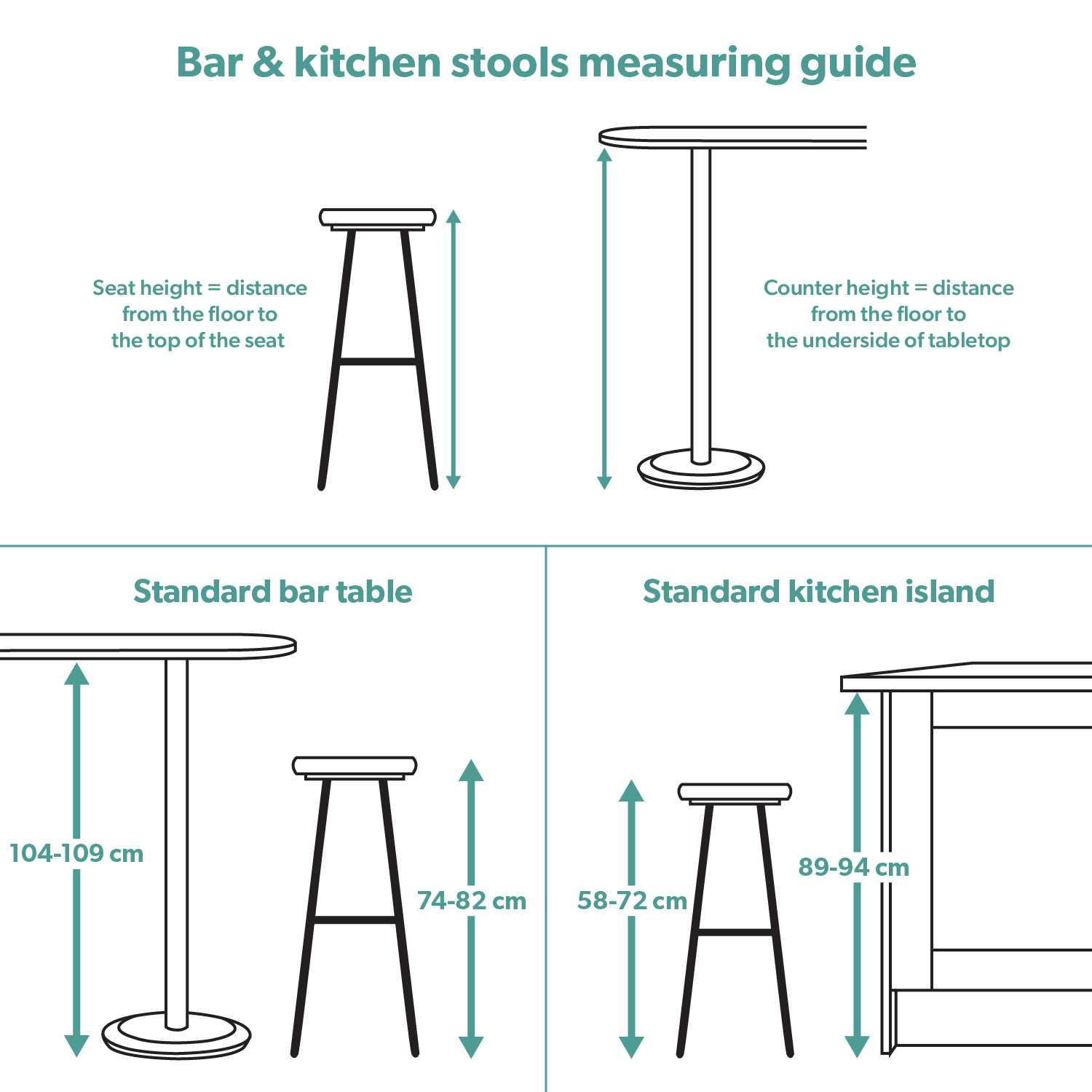 Bar & kitchen stools measuring guide

Seat height = distance from the floor to the top of the seat

Counter height = distance from the floor to the underside of tabletop

Standard bar table

104-109 cm

74-82 cm

Standard kitchen island

58-72 cm

89-94 cm