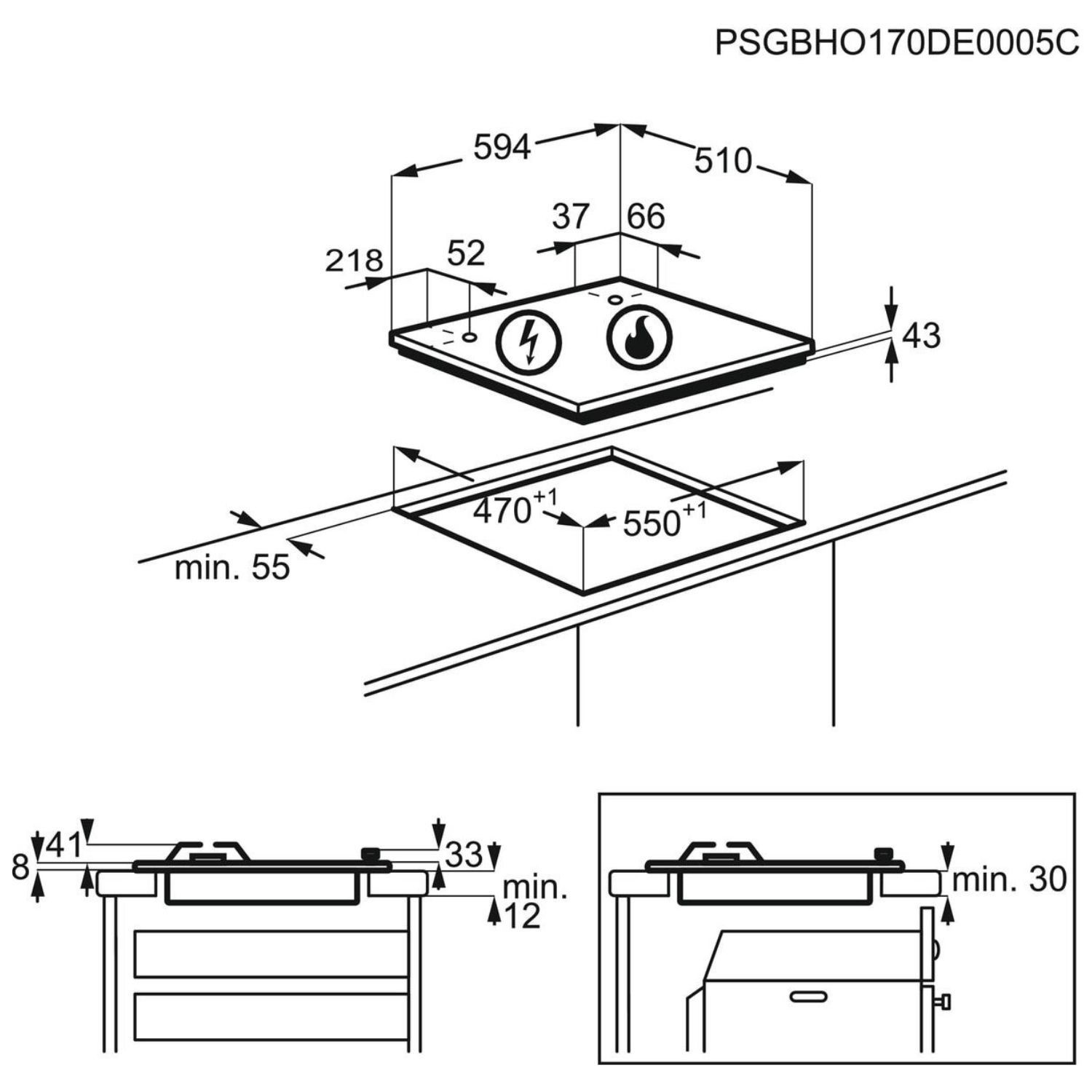 PSGBHO170DE0005C

594

510

37

66

218

52

43

$470^{+1}$

$550^{+1}$

min. 55

8

41

33

min.
12

min. 30