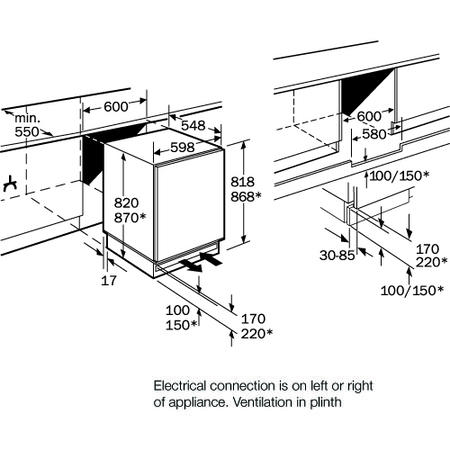 min. 550

600

548

598

818
868*

820
870*

17

100
150*

170
220*

600

580

100/150*

30-85

170
220*

100/150*

Electrical connection is on left or right of appliance. Ventilation in plinth