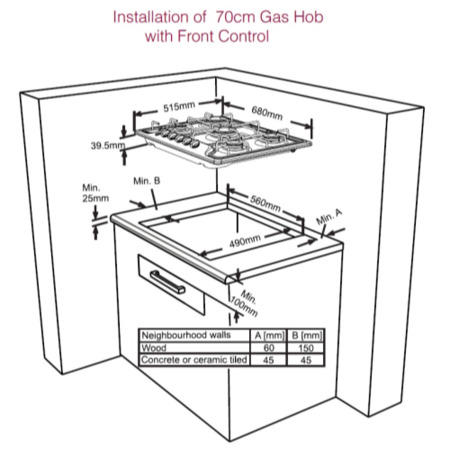 Installation of 70cm Gas Hob with Front Control

515mm

680mm

39.5mm

Min. 25mm

Min. B

560mm

Min. A

490mm

Min. 100mm

| Neighbourhood walls | A [mm] | B [mm] |
|---|---|---|
| Wood | 60 | 150 |
| Concrete or ceramic tiled | 45 | 45 |