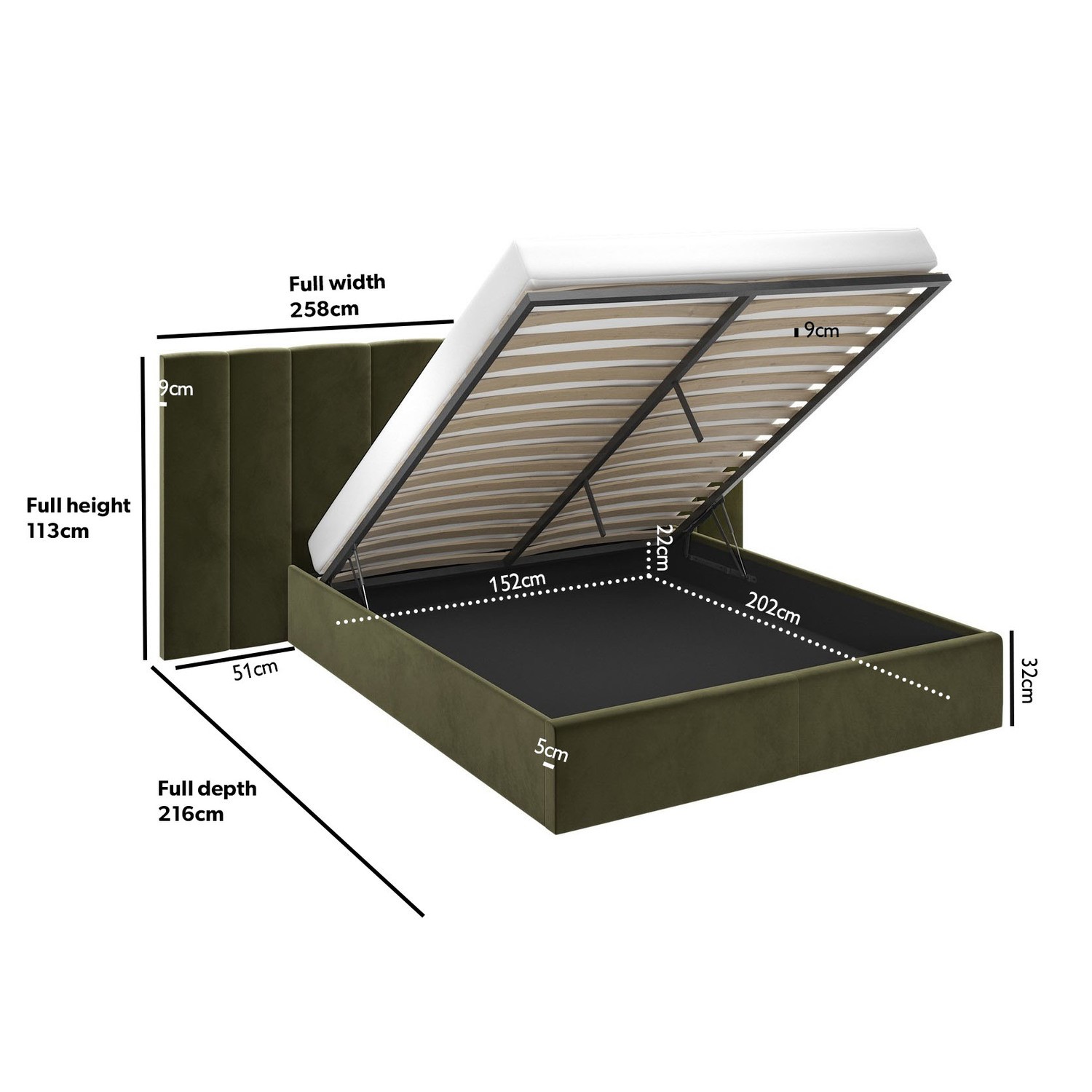 Full width
258cm

9cm

9cm

Full height
113cm

22cm

152cm

202cm

51cm

32cm

5cm

Full depth
216cm