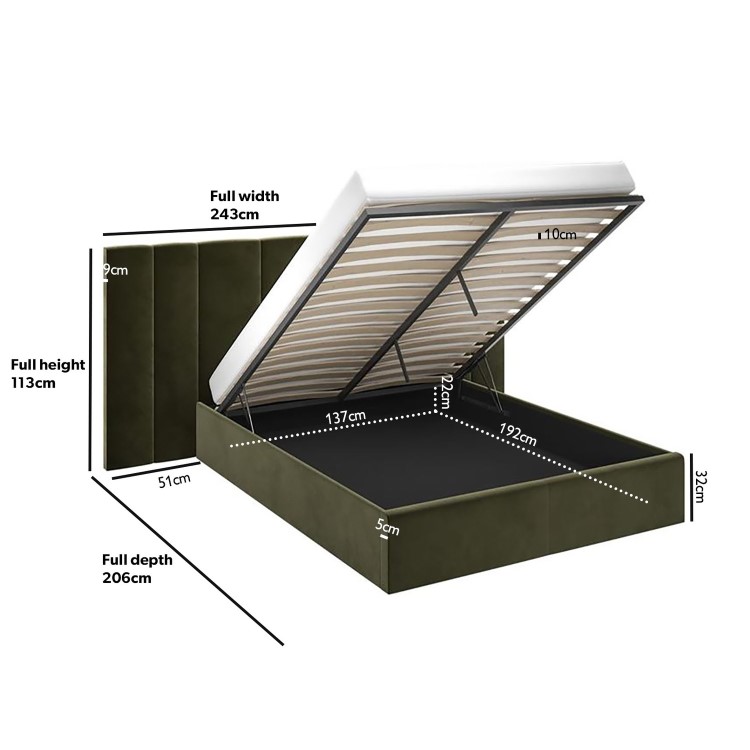 Full width
243cm

10cm

9cm

Full height
113cm

22cm

137cm

192cm

51cm

32cm

5cm

Full depth
206cm