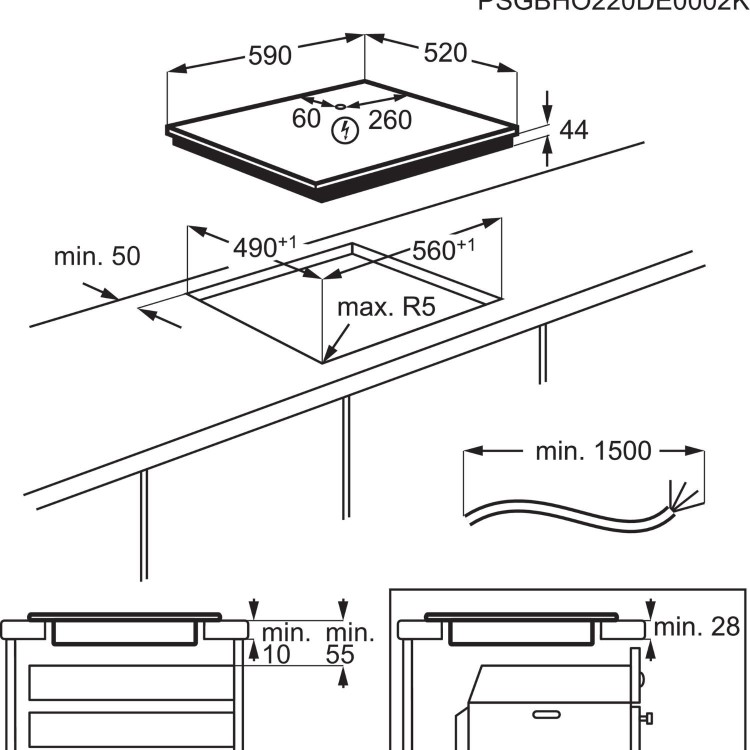 PSGBHO220DE0002K

590
520
60
260
44

min. 50
$490^{+1}$
$560^{+1}$
max. R5

min. 1500

min.
10
min.
55

min. 28