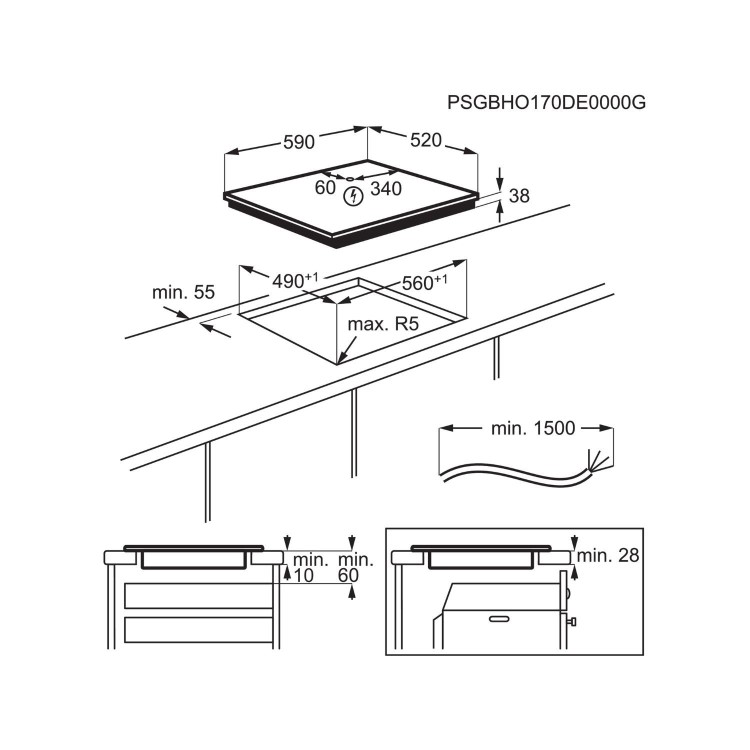 PSGBHO170DE0000G

590

520

60

340

38

$490^{+1}$

$560^{+1}$

min. 55

max. R5

min. 1500

min. 10

min. 60

min. 28