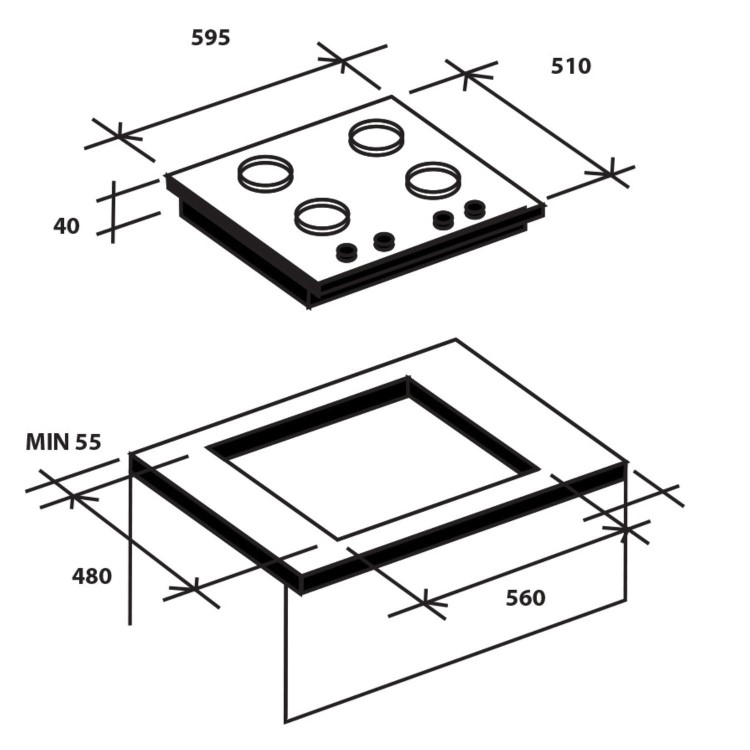 595

510

40

MIN 55

480

560