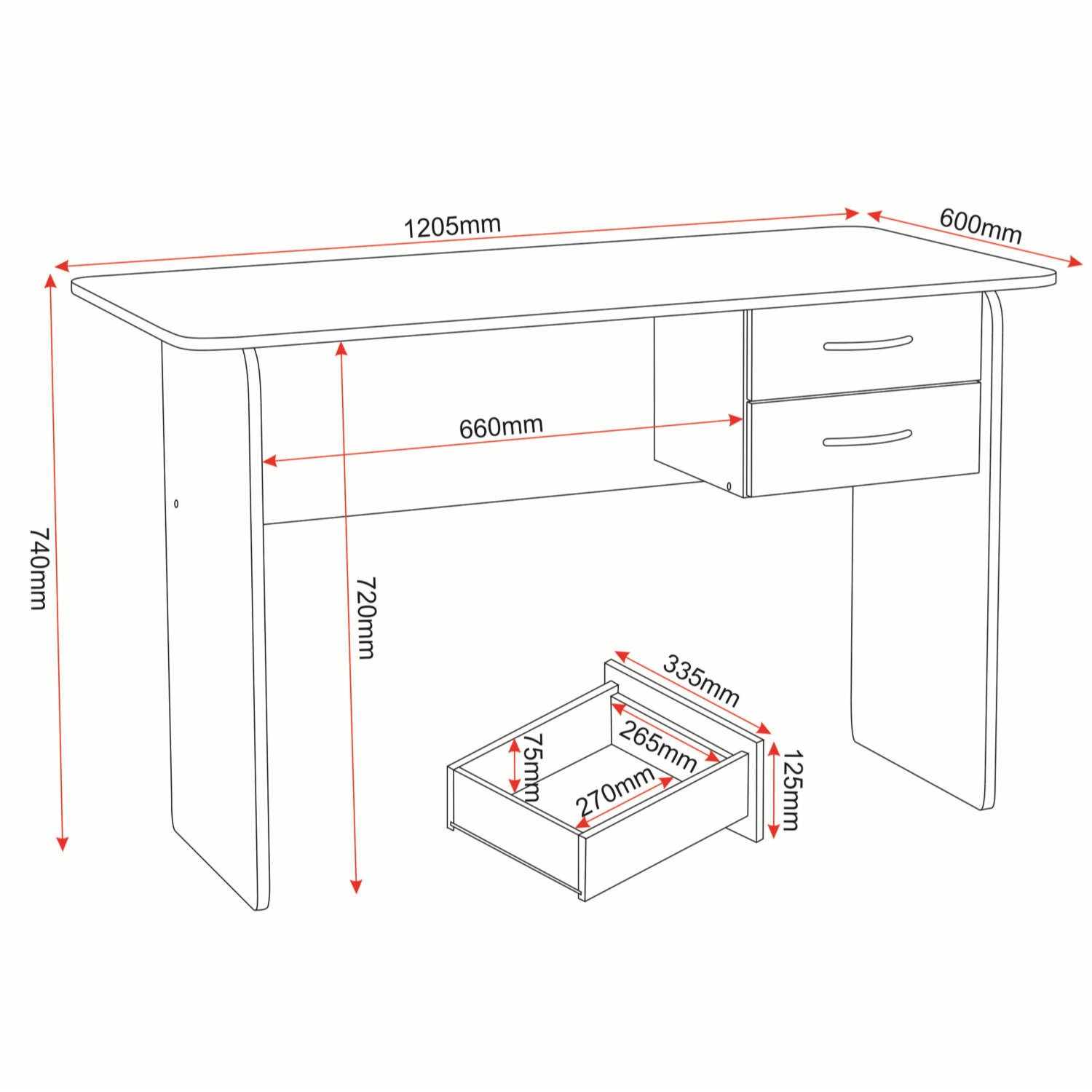 1205mm
600mm
660mm
740mm
720mm
335mm
265mm
75mm
270mm
125mm