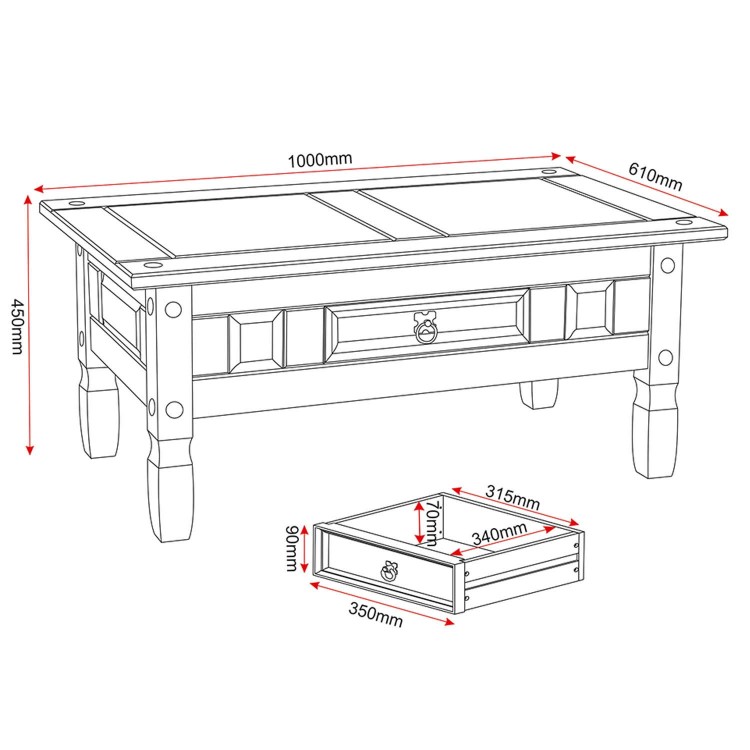 1000mm
610mm
450mm
315mm
70mm
340mm
90mm
350mm