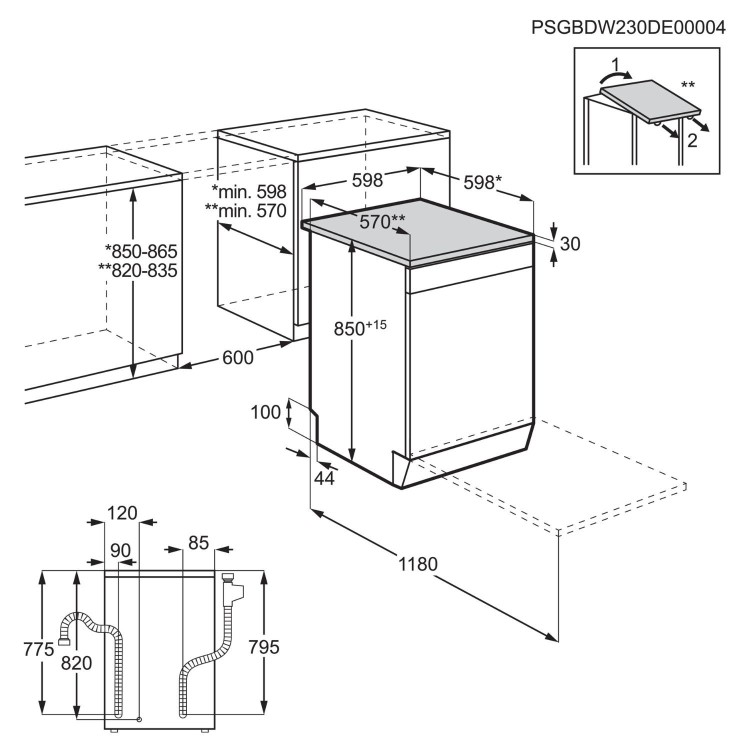 PSGBDW230DE00004

1
**
2

*min. 598
**min. 570

598
598*
570**
30

*850-865
**820-835

$850^{+15}$

600

100
44

1180

120
90
85

775
820
795