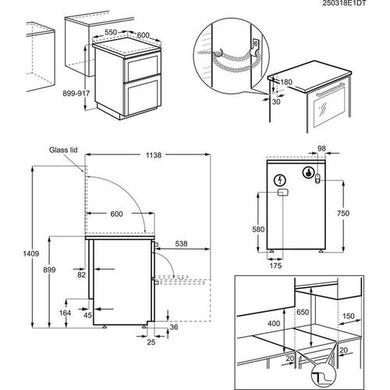 250318E1DT

550
600
899-917

180
30

Glass lid
1138
600
538
1409
899
82
164
45
36
25

98
750
580
175

400
650
150
20
20