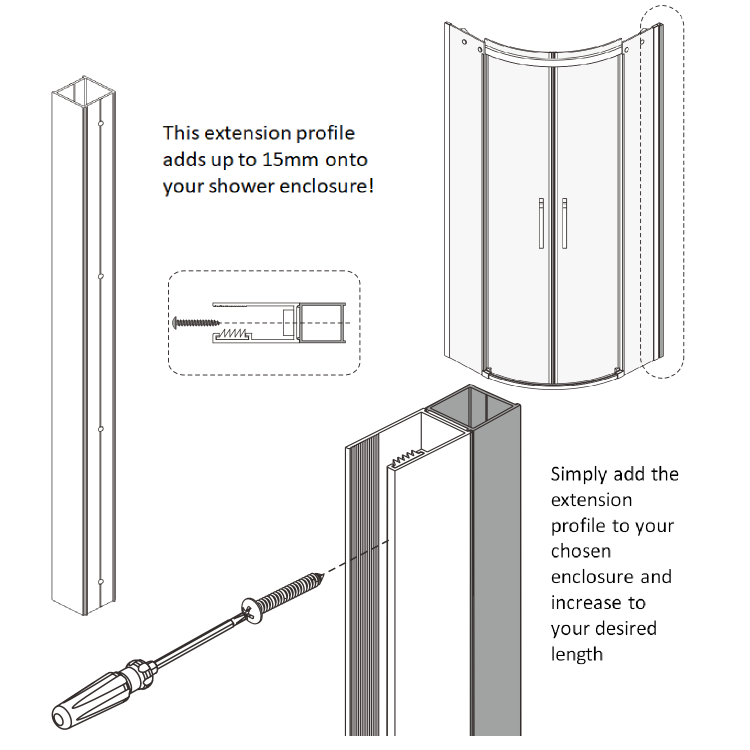 This extension profile adds up to 15mm onto your shower enclosure!

Simply add the extension profile to your chosen enclosure and increase to your desired length