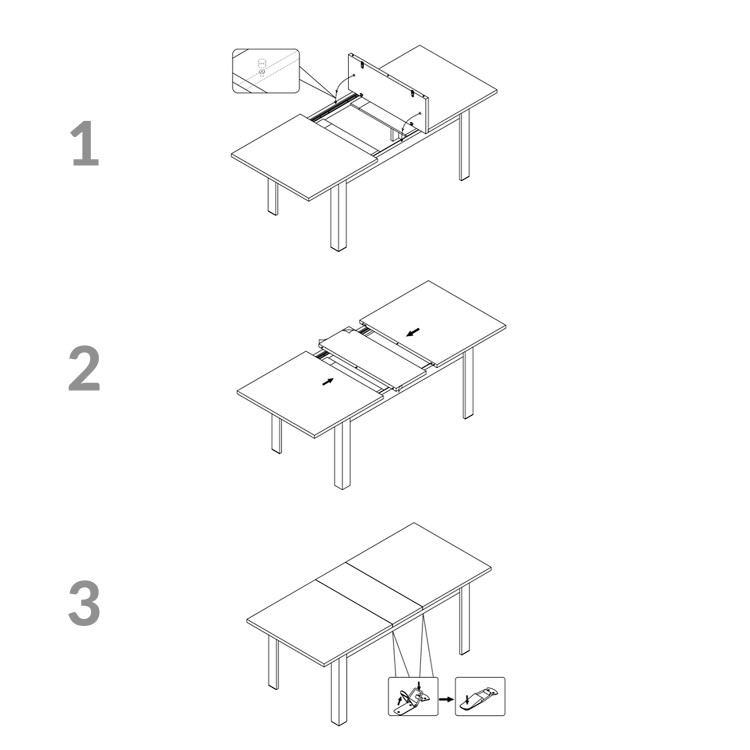 1

2

3