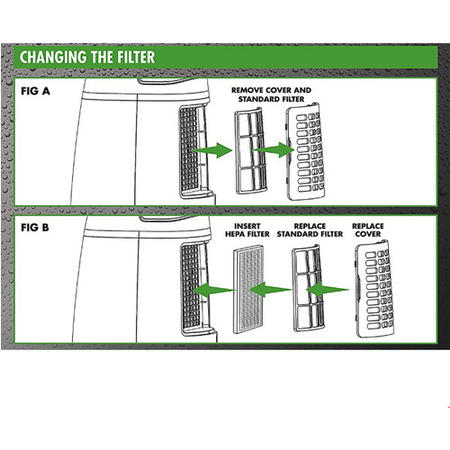 CHANGING THE FILTER

FIG A

REMOVE COVER AND STANDARD FILTER

FIG B

INSERT HEPA FILTER

REPLACE STANDARD FILTER

REPLACE COVER