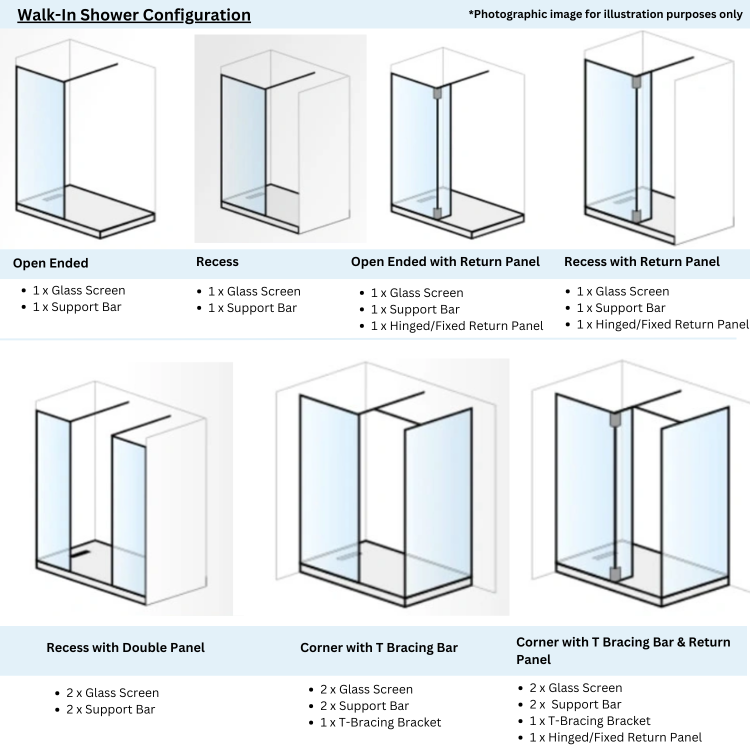 Walk-In Shower Configuration

*Photographic image for illustration purposes only

Open Ended
- 1 x Glass Screen
- 1 x Support Bar

Recess
- 1 x Glass Screen
- 1 x Support Bar

Open Ended with Return Panel
- 1 x Glass Screen
- 1 x Support Bar
- 1 x Hinged/Fixed Return Panel

Recess with Return Panel
- 1 x Glass Screen
- 1 x Support Bar
- 1 x Hinged/Fixed Return Panel

Recess with Double Panel
- 2 x Glass Screen
- 2 x Support Bar

Corner with T Bracing Bar
- 2 x Glass Screen
- 2 x Support Bar
- 1 x T-Bracing Bracket

Corner with T Bracing Bar & Return Panel
- 2 x Glass Screen
- 2 x Support Bar
- 1 x T-Bracing Bracket
- 1 x Hinged/Fixed Return Panel