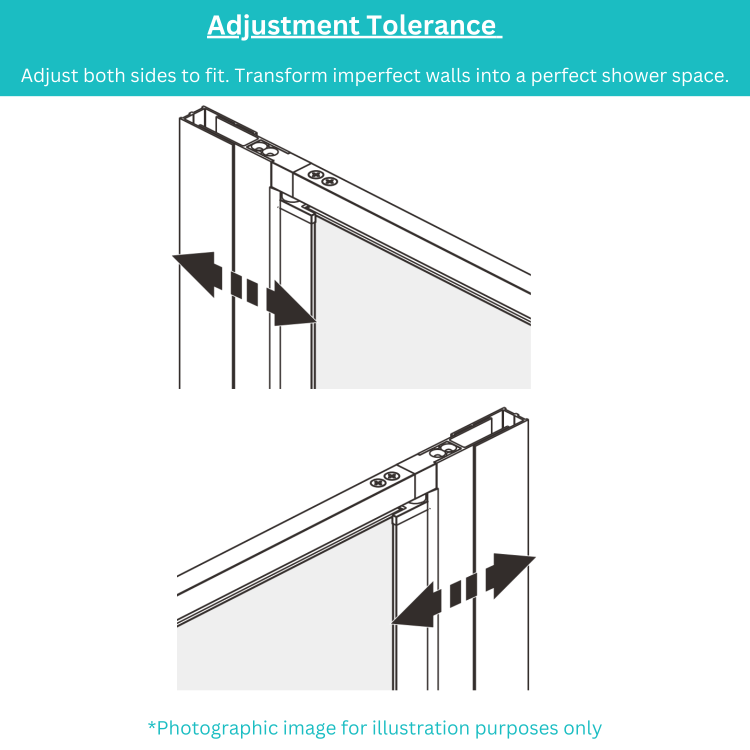 Adjustment Tolerance

Adjust both sides to fit. Transform imperfect walls into a perfect shower space.

*Photographic image for illustration purposes only