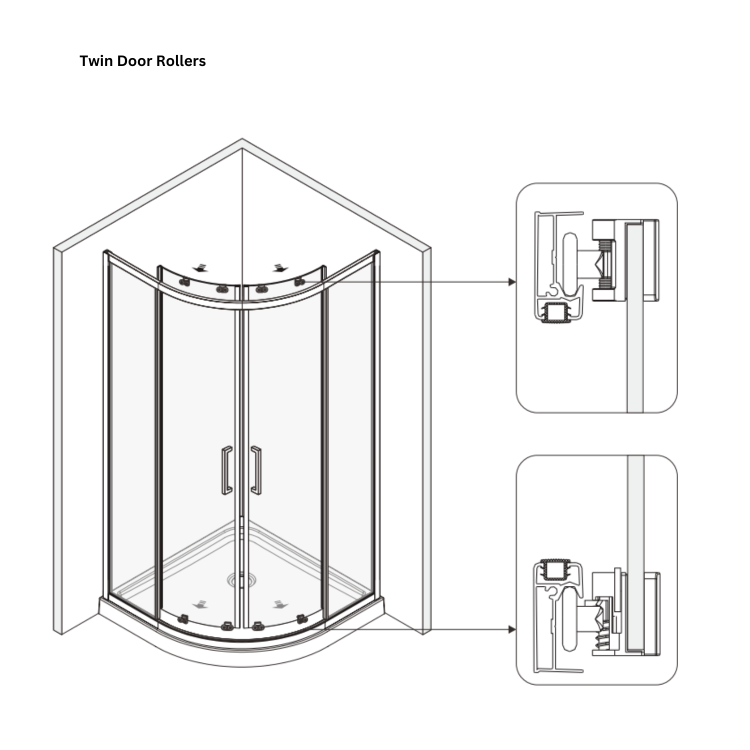 Twin Door Rollers