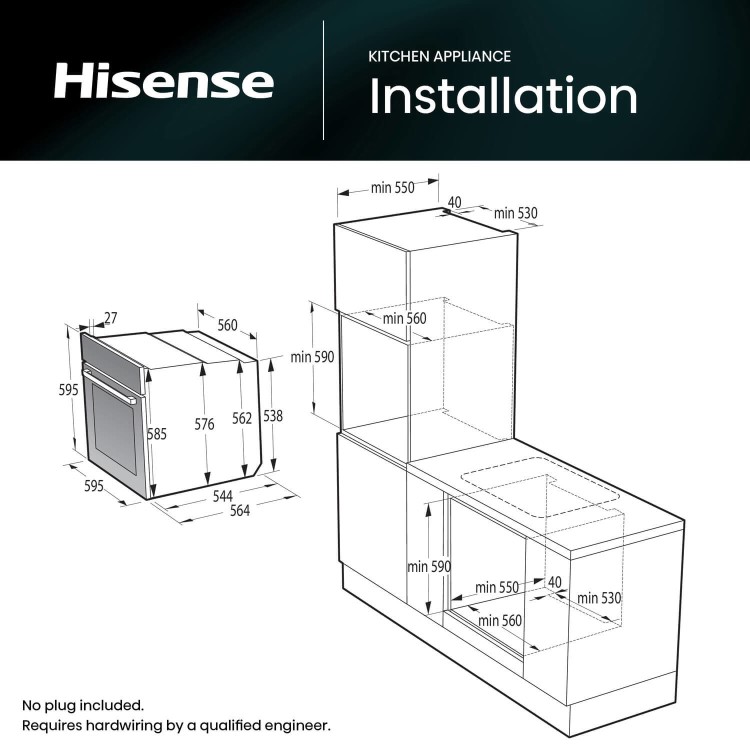 Hisense

KITCHEN APPLIANCE
Installation

27
560
595
585
576
562
538
595
544
564

min 550
40
min 530
min 560
min 590

min 590
min 550
40
min 530
min 560

No plug included.
Requires hardwiring by a qualified engineer.