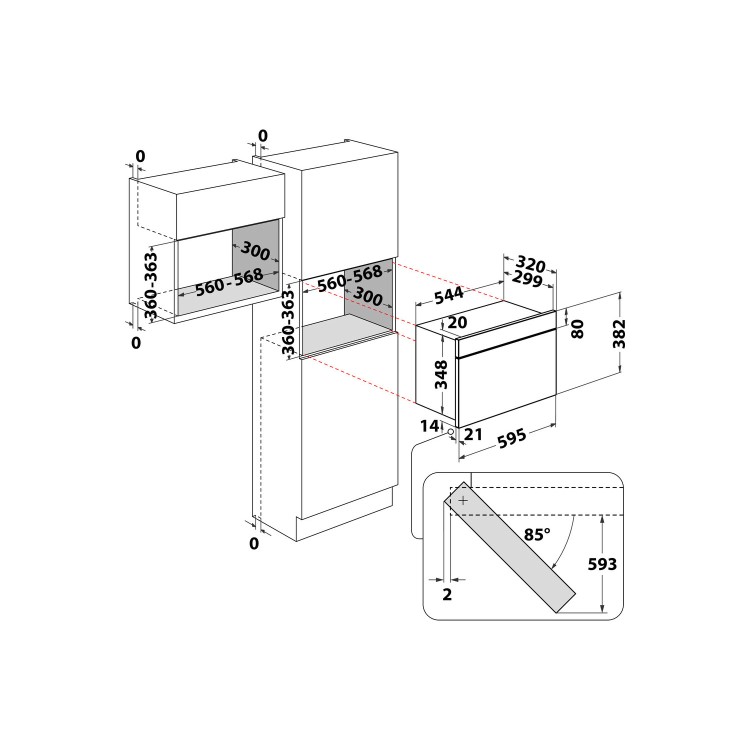 0
0
300
360-363
560-568
0
560-568
300
360-363
0
320
299
544
20
80
382
348
14
21
595
85°
593
2