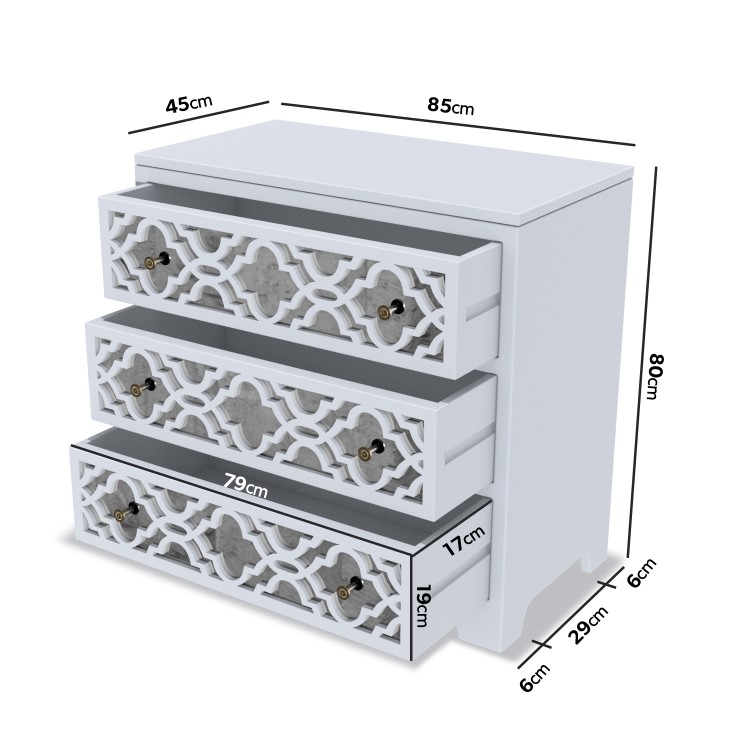 45cm
85cm
80cm
79cm
17cm
19cm
6cm
29cm
6cm