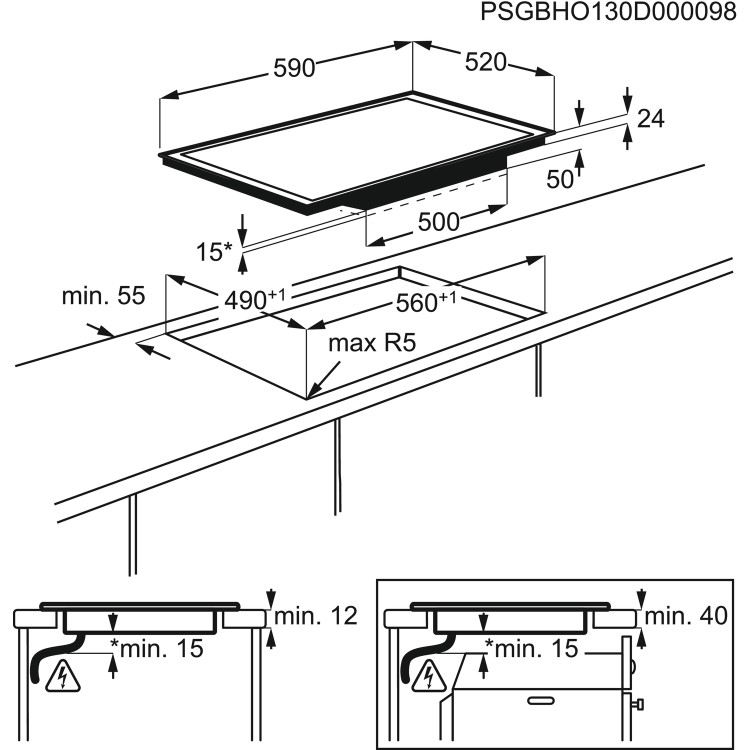 PSGBHO130D000098

590

520

24

50

500

15*

min. 55

$490^{+1}$

$560^{+1}$

max R5

min. 12

*min. 15

min. 40

*min. 15