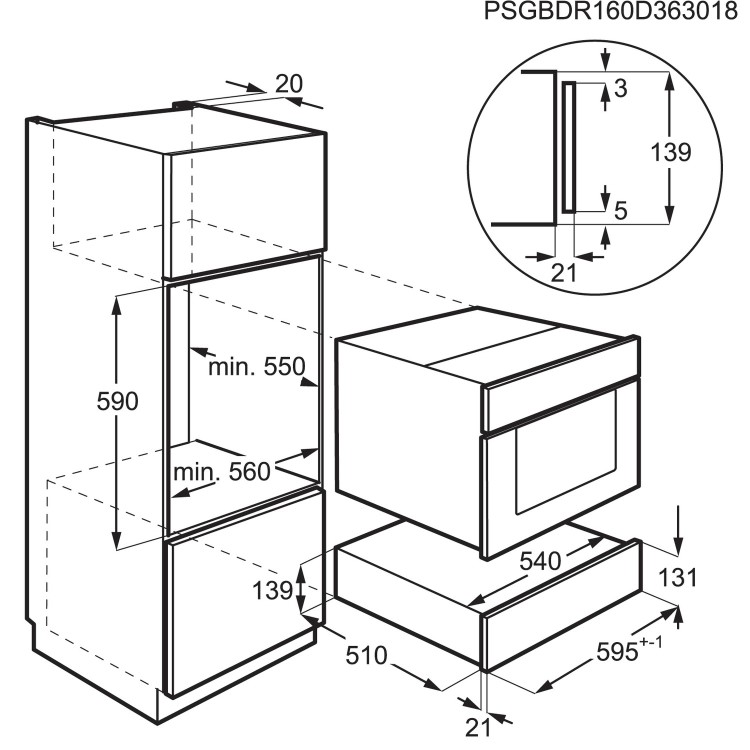 PSGBDR160D363018

20

3

139

5

21

min. 550

590

min. 560

540

131

139

510

$595^{+-1}$

21