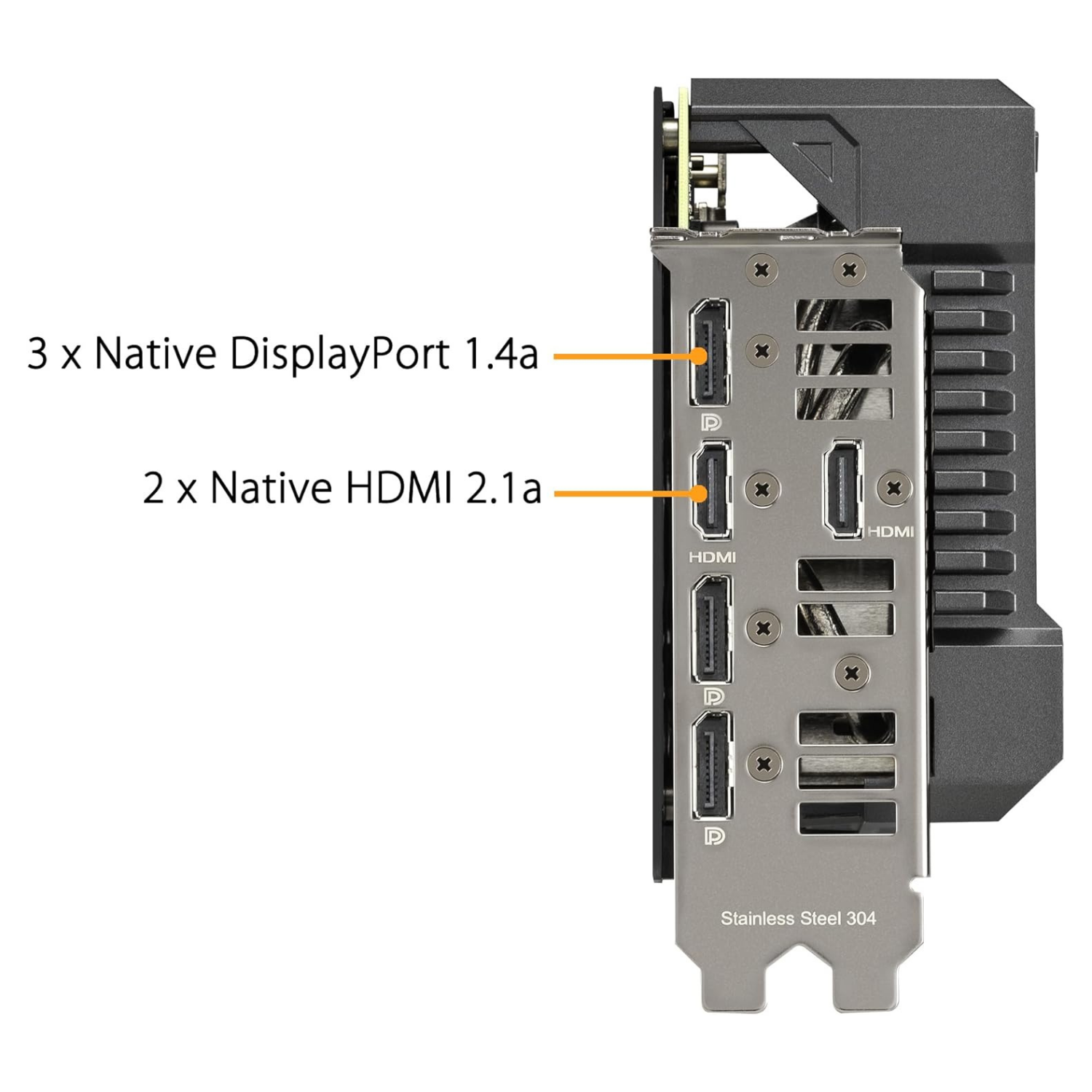 3 x Native DisplayPort 1.4a

2 x Native HDMI 2.1a

HDMI

HDMI

Stainless Steel 304