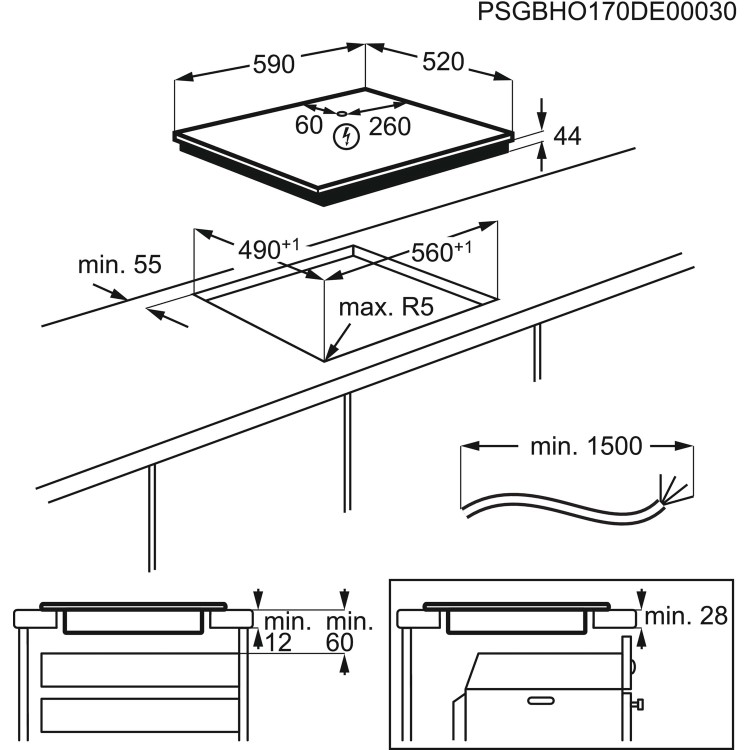 PSGBHO170DE00030

590

520

60

260

44

$490^{+1}$

$560^{+1}$

min. 55

max. R5

min. 1500

min. 12

min. 60

min. 28