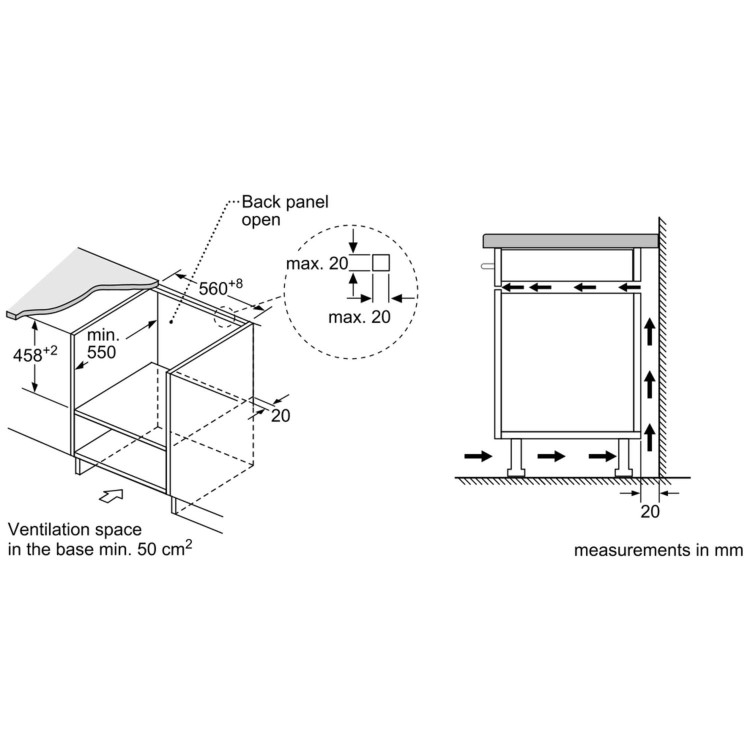 Back panel open

max. 20

max. 20

$560^{+8}$

min. 550

$458^{+2}$

20

Ventilation space in the base min. 50 $cm^2$

20

measurements in mm