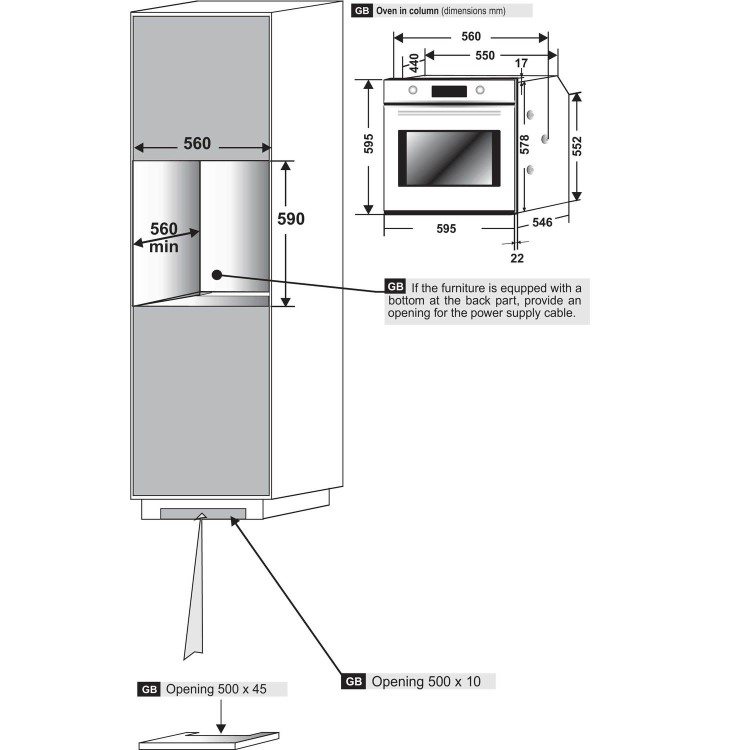 GB Oven in column (dimensions mm)

560
440
550
17
595
578
552
595
546
22

560

560 min

590

GB If the furniture is equpped with a bottom at the back part, provide an opening for the power supply cable.

GB Opening 500 x 45

GB Opening 500 x 10