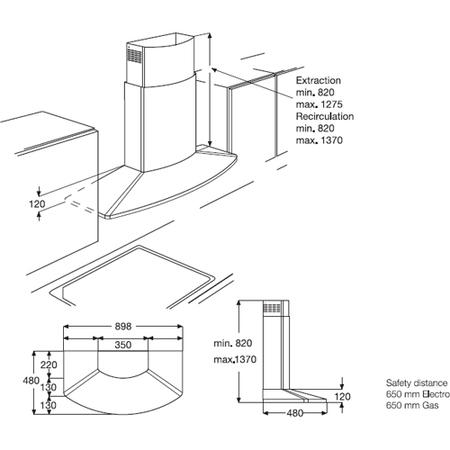 Extraction
min. 820
max. 1275
Recirculation
min. 820
max. 1370

120

898
350
220
480
130
130

min. 820
max.1370

120
480

Safety distance
650 mm Electro
650 mm Gas