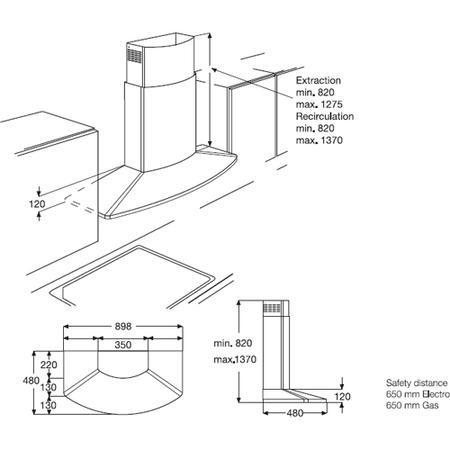 Extraction
min. 820
max. 1275
Recirculation
min. 820
max. 1370

120

898
350
220
480
130
130

min. 820
max.1370
120
480

Safety distance
650 mm Electro
650 mm Gas